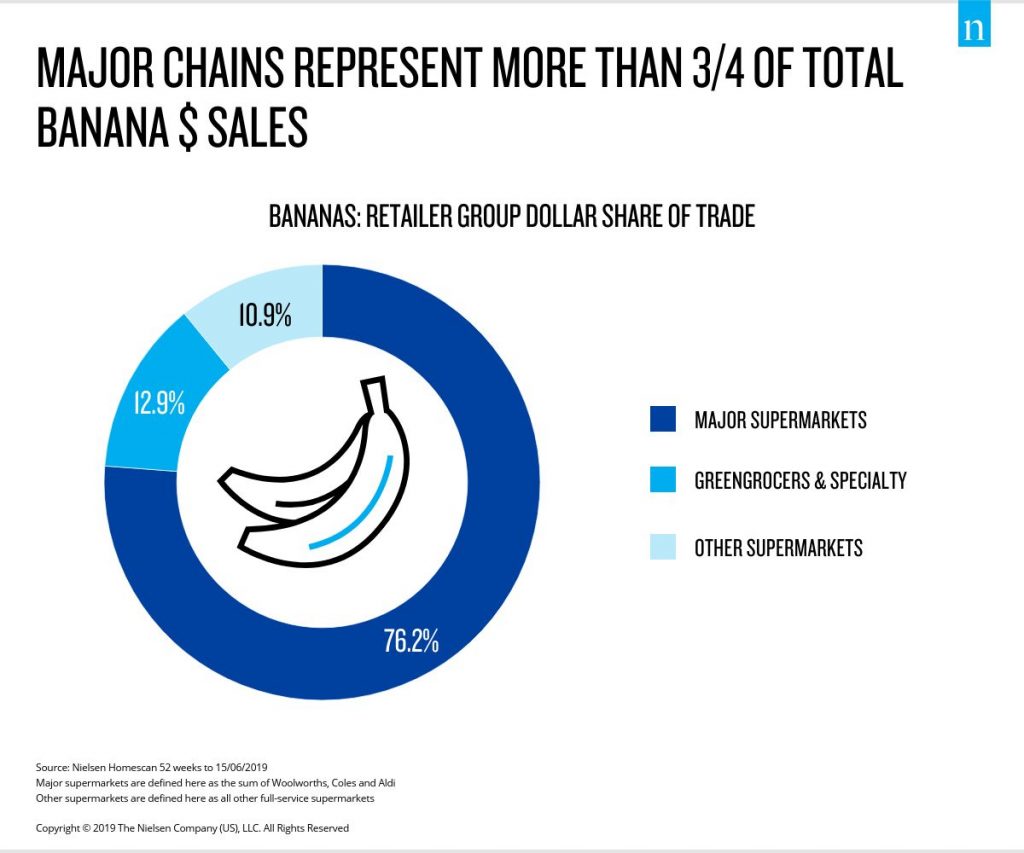 n

MAJOR CHAINS REPRESENT MORE THAN 3/4 OF TOTAL BANANA $ SALES

BANANAS: RETAILER GROUP DOLLAR SHARE OF TRADE

10.9%

12.9%

76.2%

MAJOR SUPERMARKETS

GREENGROCERS & SPECIALTY

OTHER SUPERMARKETS

Source: Nielsen Homescan 52 weeks to 15/06/2019
Major supermarkets are defined here as the sum of Woolworths, Coles and Aldi
Other supermarkets are defined here as all other full-service supermarkets

Copyright © 2019 The Nielsen Company (US), LLC. All Rights Reserved