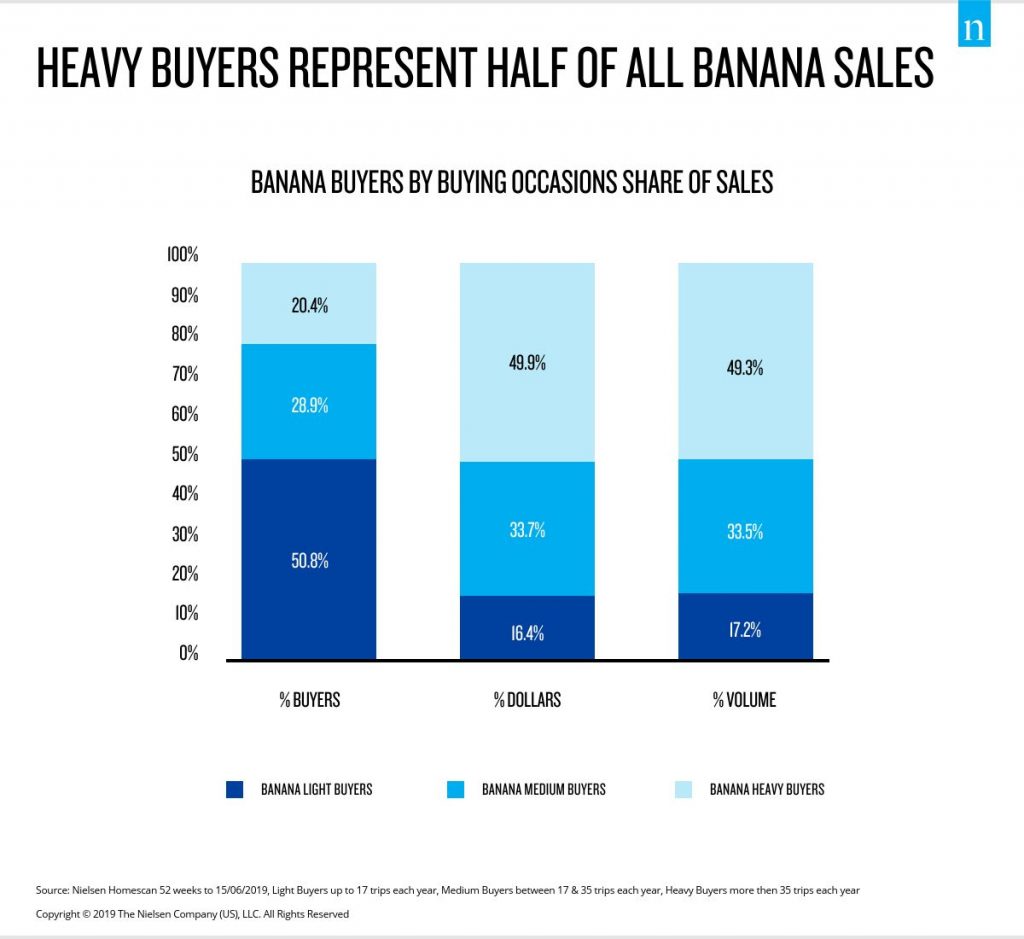 n

HEAVY BUYERS REPRESENT HALF OF ALL BANANA SALES

BANANA BUYERS BY BUYING OCCASIONS SHARE OF SALES

100%
90%
80%
70%
60%
50%
40%
30%
20%
10%
0%

20.4%
28.9%
50.8%

49.9%
33.7%
16.4%

49.3%
33.5%
17.2%

% BUYERS
% DOLLARS
% VOLUME

BANANA LIGHT BUYERS
BANANA MEDIUM BUYERS
BANANA HEAVY BUYERS

Source: Nielsen Homescan 52 weeks to 15/06/2019, Light Buyers up to 17 trips each year, Medium Buyers between 17 & 35 trips each year, Heavy Buyers more then 35 trips each year

Copyright © 2019 The Nielsen Company (US), LLC. All Rights Reserved